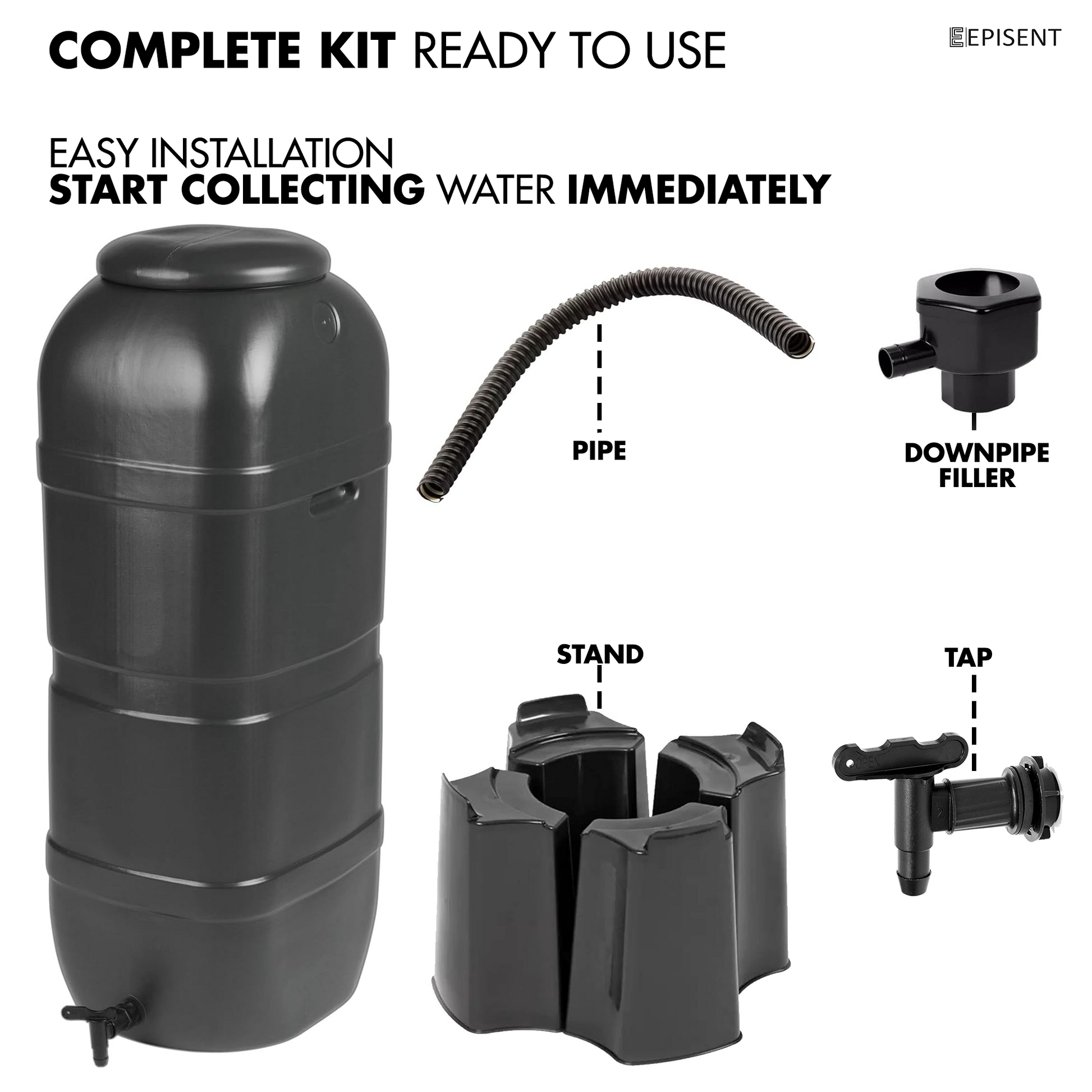 COMPLETE KIT READY TO USE

EPISENT

EASY INSTALLATION
START COLLECTING WATER IMMEDIATELY

PIPE

DOWNPIPE FILLER

STAND

TAP

OPEN