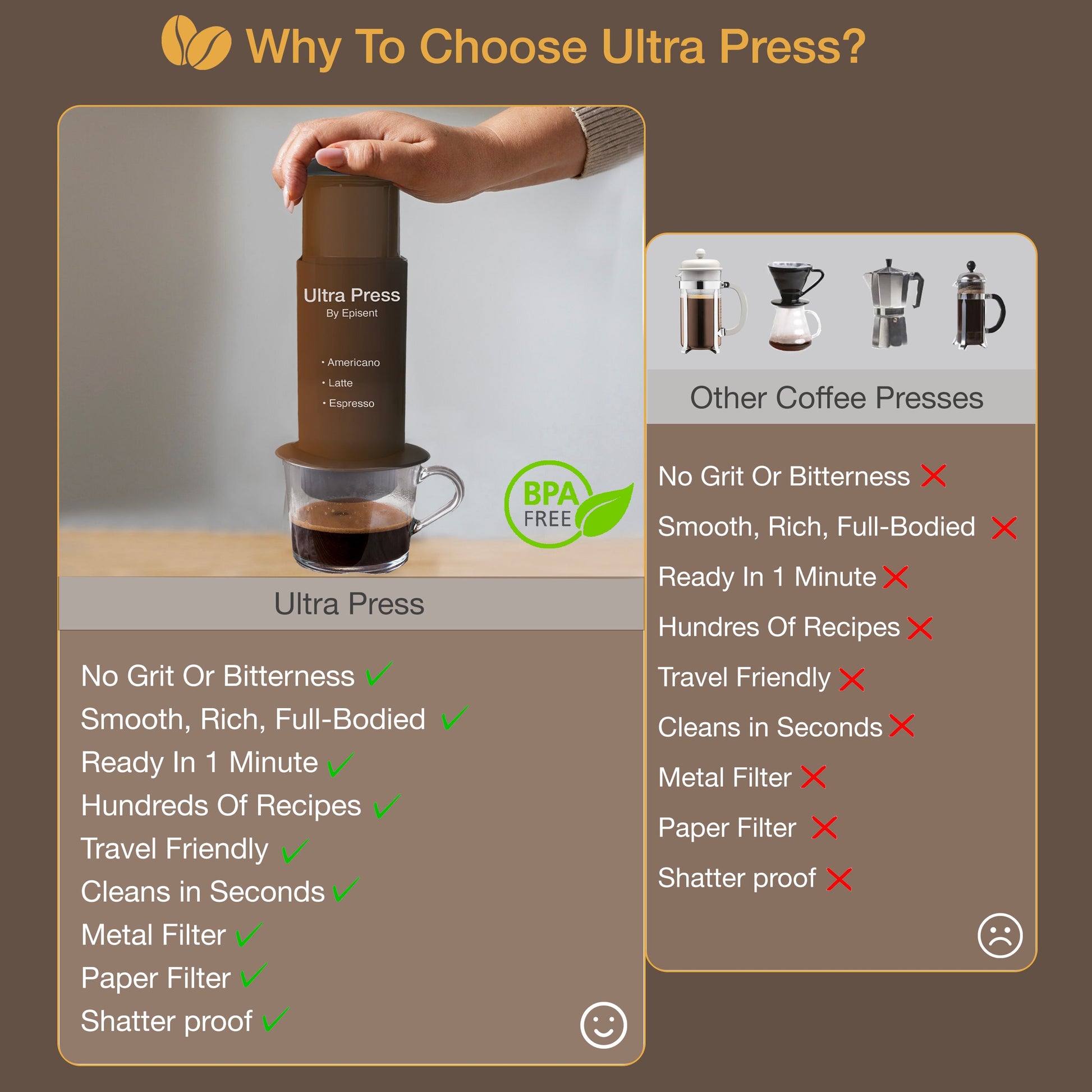 Why To Choose Ultra Press?

Ultra Press
By Episent

• Americano
• Latte
• Espresso

BPA FREE

Ultra Press

No Grit Or Bitterness ✓
Smooth, Rich, Full-Bodied ✓
Ready In 1 Minute ✓
Hundreds Of Recipes ✓
Travel Friendly ✓
Cleans in Seconds ✓
Metal Filter ✓
Paper Filter ✓
Shatter proof ✓

Other Coffee Presses

No Grit Or Bitterness ✗
Smooth, Rich, Full-Bodied ✗
Ready In 1 Minute ✗
Hundres Of Recipes ✗
Travel Friendly ✗
Cleans in Seconds ✗
Metal Filter ✗
Paper Filter ✗
Shatter proof ✗