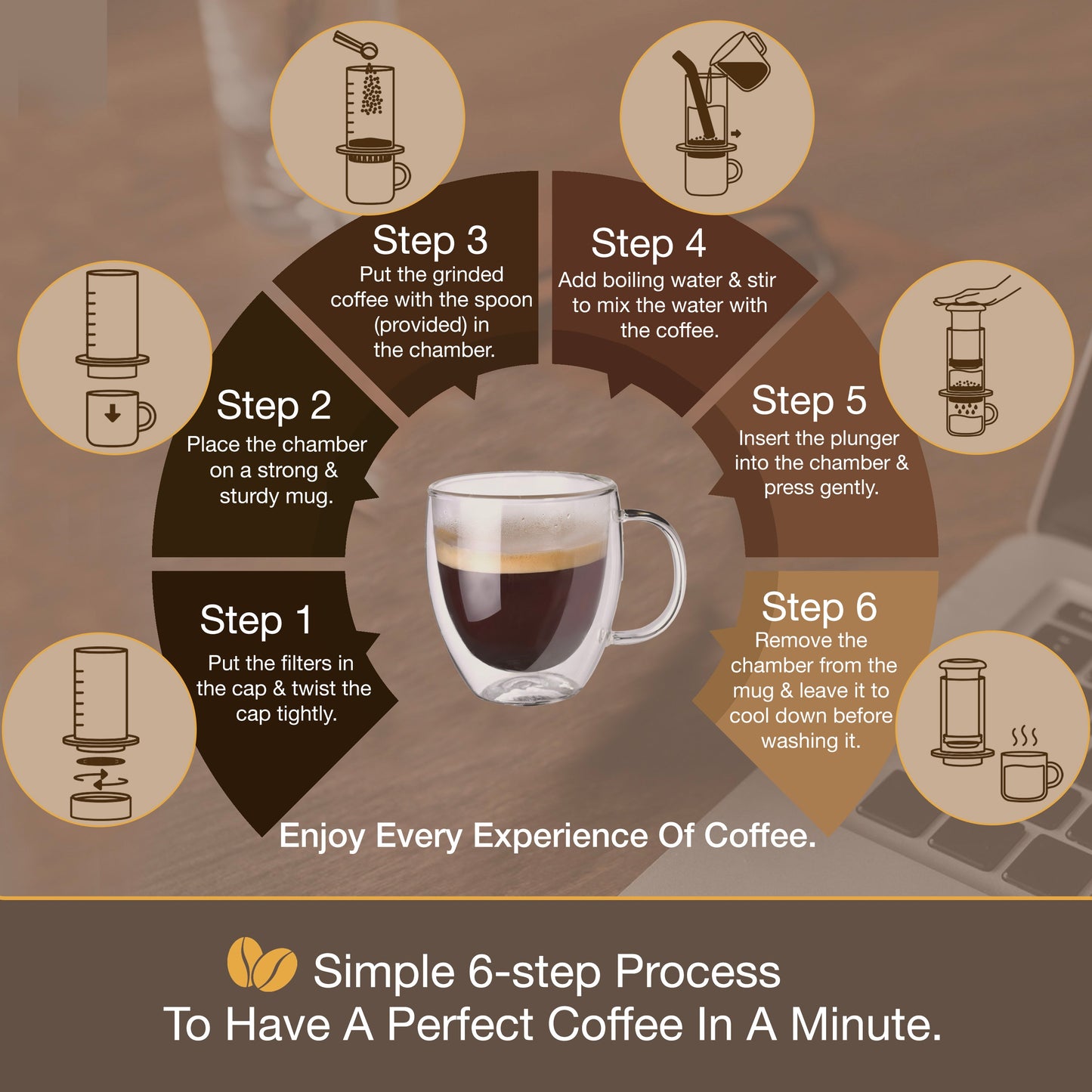 Step 1
Put the filters in the cap & twist the cap tightly.

Step 2
Place the chamber on a strong & sturdy mug.

Step 3
Put the grinded coffee with the spoon (provided) in the chamber.

Step 4
Add boiling water & stir to mix the water with the coffee.

Step 5
Insert the plunger into the chamber & press gently.

Step 6
Remove the chamber from the mug & leave it to cool down before washing it.

Enjoy Every Experience Of Coffee.

Simple 6-step Process
To Have A Perfect Coffee In A Minute.