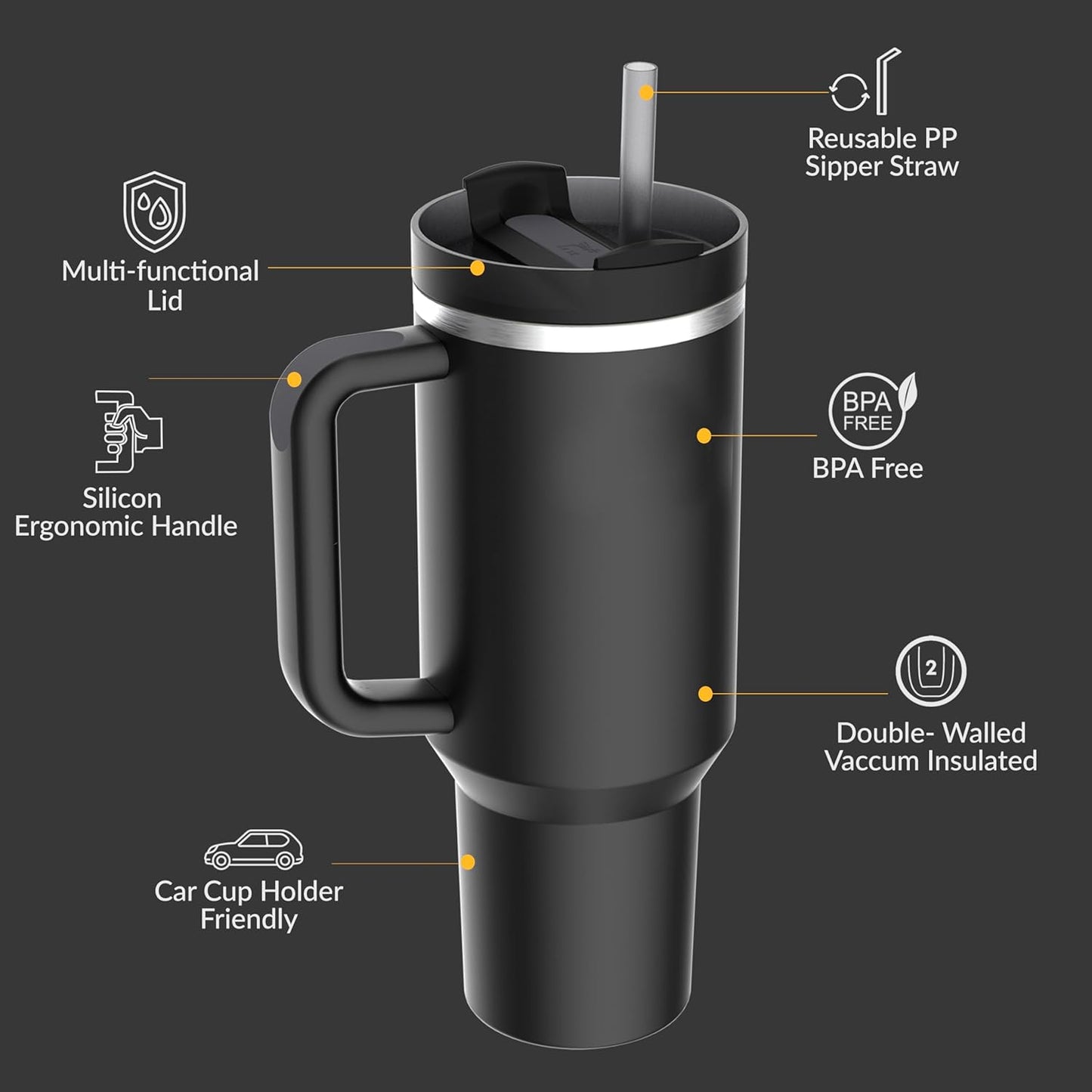 Reusable PP Sipper Straw

Multi-functional Lid

Silicon Ergonomic Handle

BPA FREE

BPA Free

2

Double- Walled Vaccum Insulated

Car Cup Holder Friendly