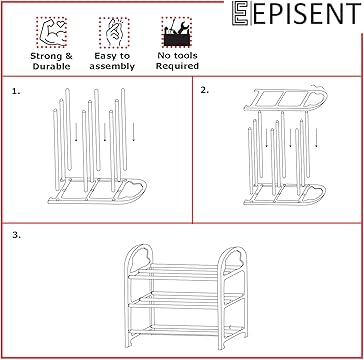 EPISENT

Strong & Durable

Easy to assembly

No tools Required

1.

2.

3.