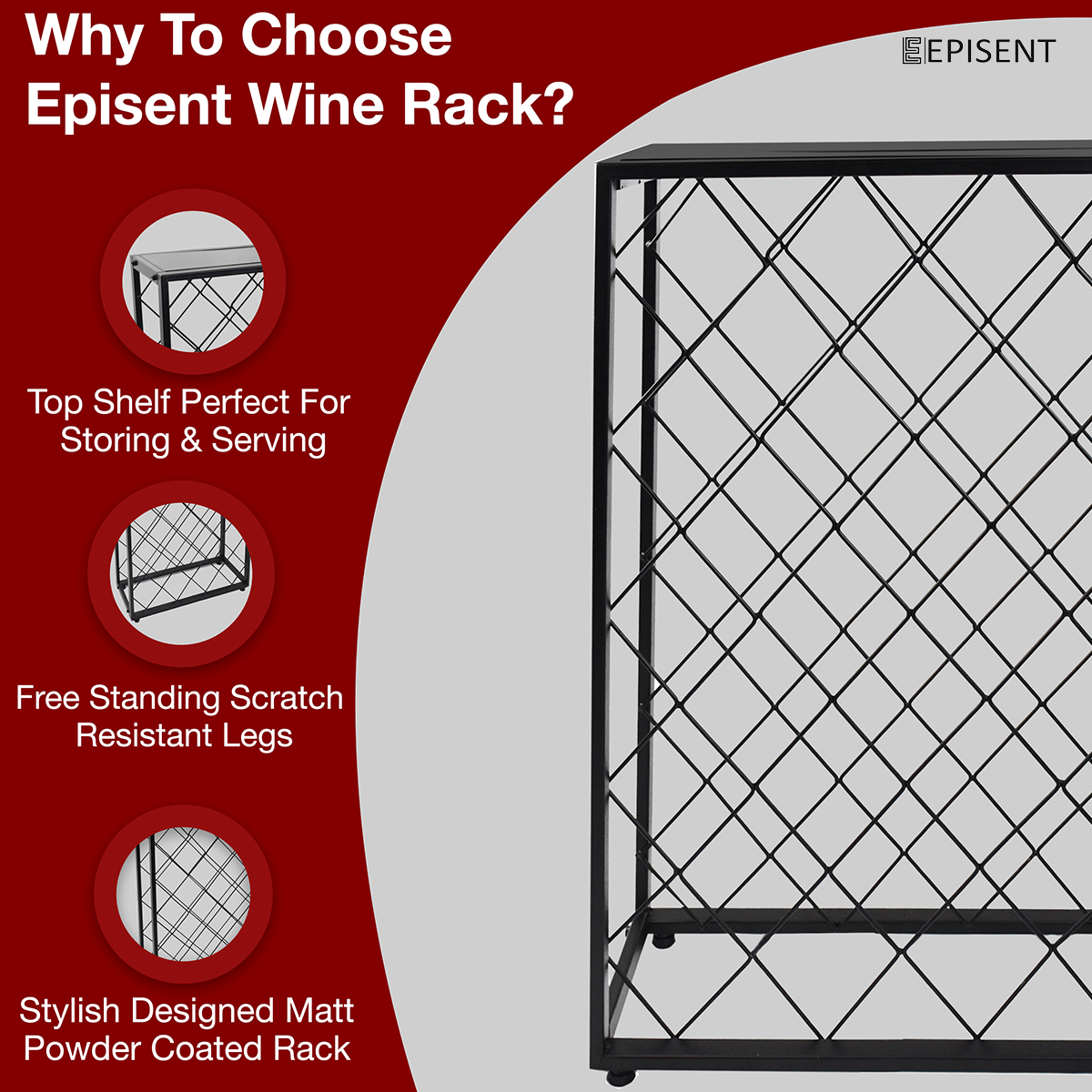 Why To Choose Episent Wine Rack?

EPISENT

Top Shelf Perfect For Storing & Serving

Free Standing Scratch Resistant Legs

Stylish Designed Matt Powder Coated Rack