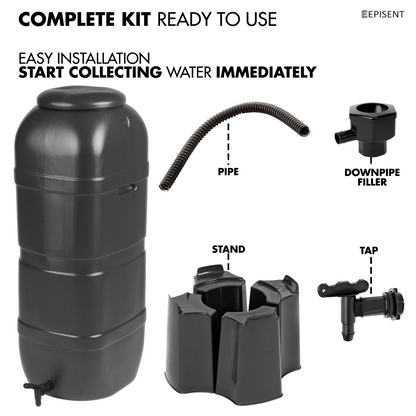 COMPLETE KIT READY TO USE

EPISENT

EASY INSTALLATION
START COLLECTING WATER IMMEDIATELY

PIPE

DOWNPIPE FILLER

STAND

TAP